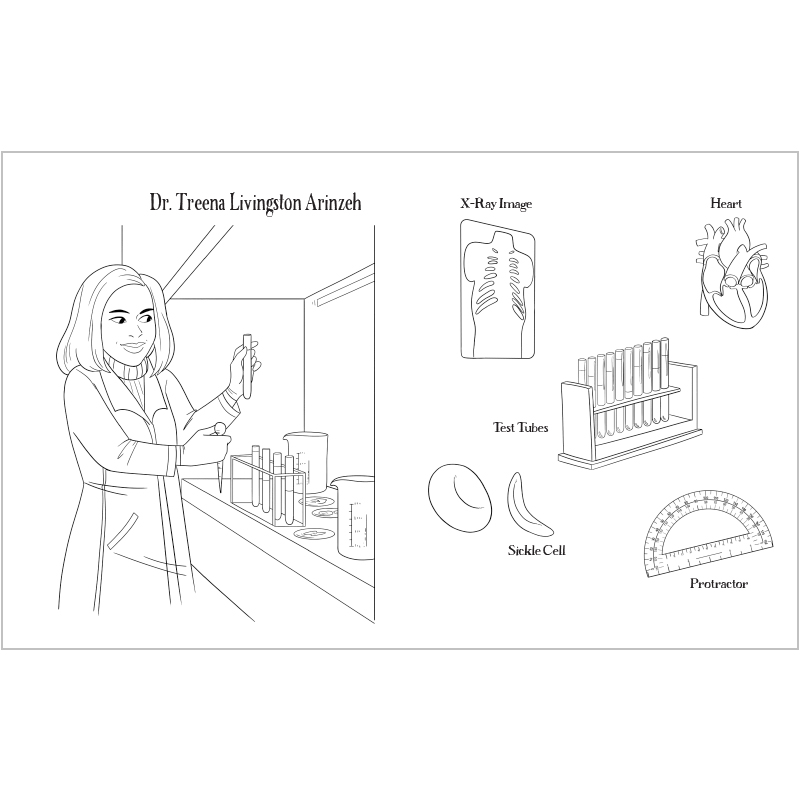 Dr. Treena Livingston Arinzeh

X-Ray Image

Heart

Test Tubes

Sickle Cell

Protractor